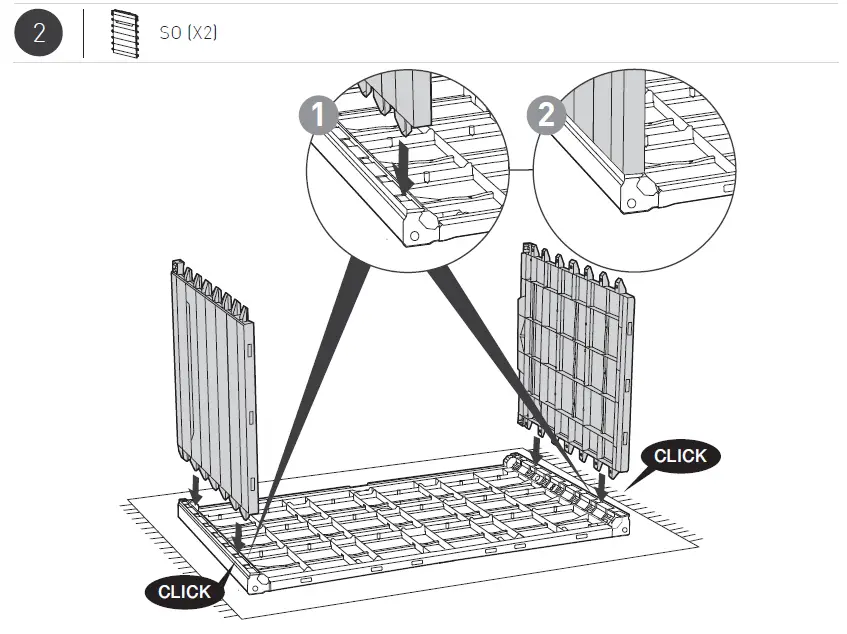 2

SO (X2)

1

2

CLICK

CLICK