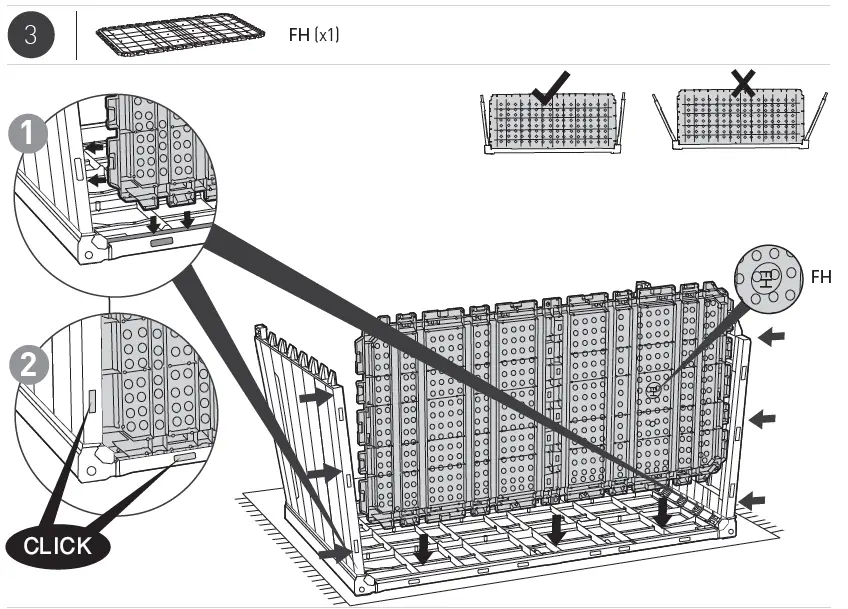 3

FH (x1)

1

2

CLICK

FH

FH