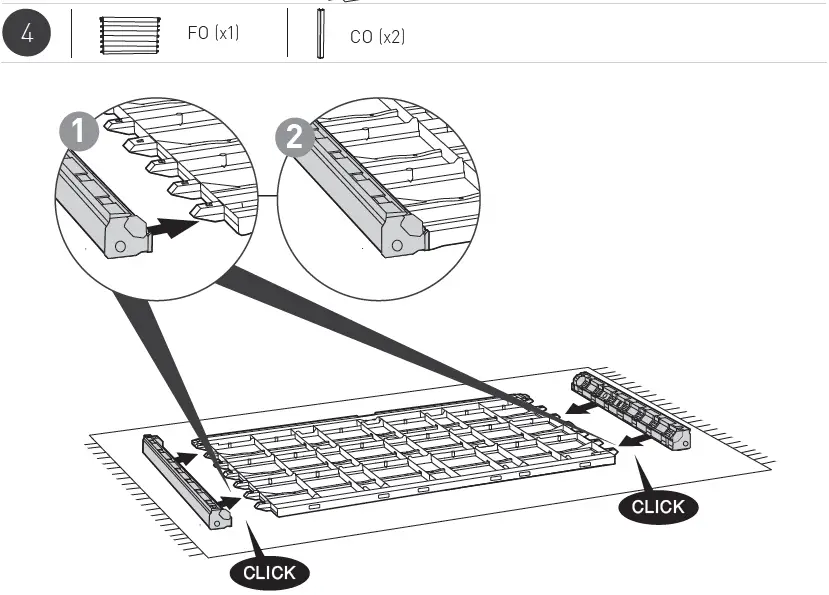 4

FO (x1)

CO (x2)

1

2

CLICK

CLICK