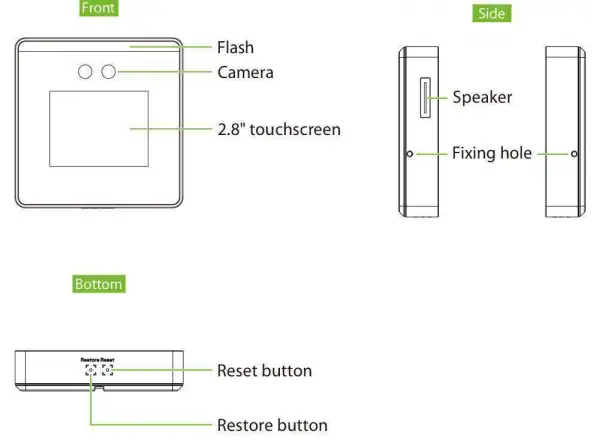 Front

Flash

Camera

2.8" touchscreen

Side

Speaker

Fixing hole

Bottom

Restore Reset

Reset button

Restore button