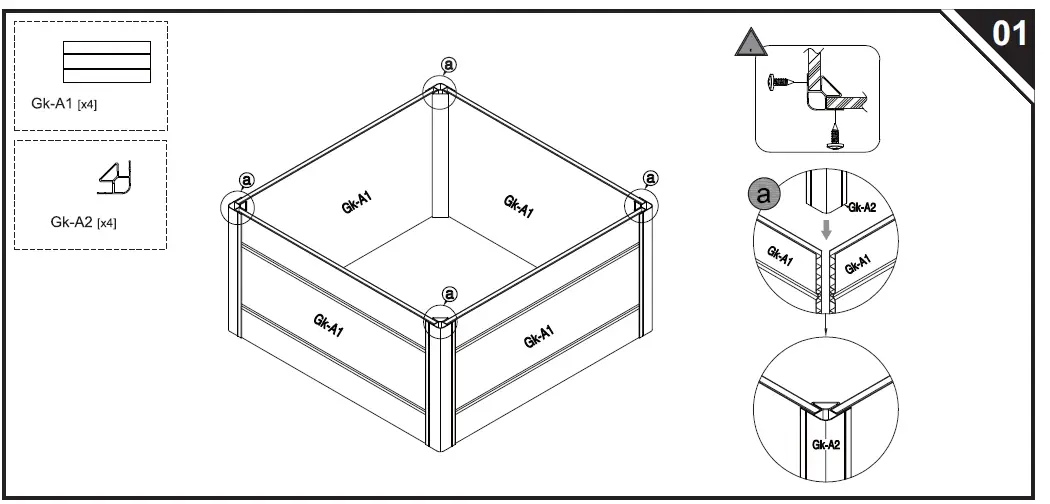 01

Gk-A1 [x4]

Gk-A2 [x4]

a

a

a

a

Gk-A1

Gk-A1

Gk-A1

Gk-A1

a

Gk-A2

Gk-A1

Gk-A1

Gk-A2