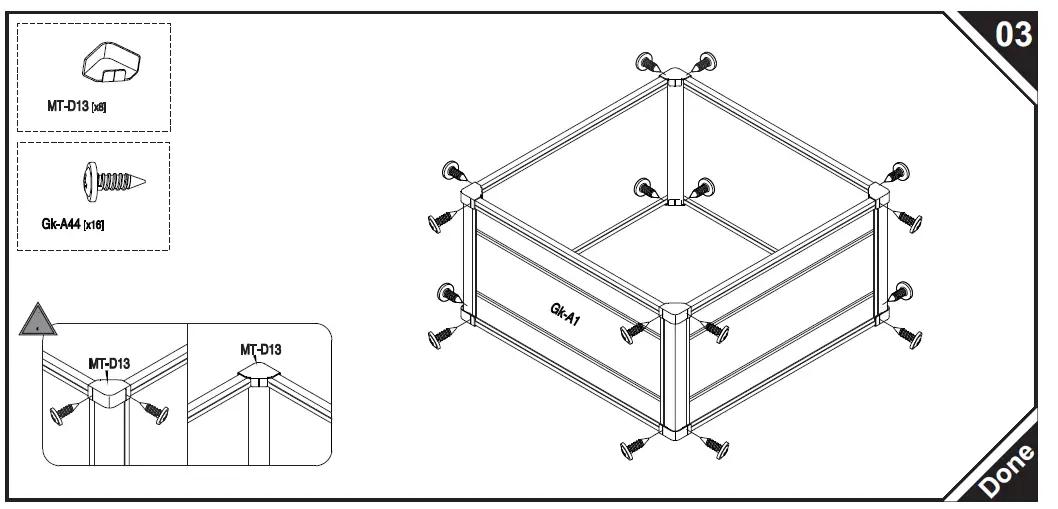 03

MT-D13 [x8]

Gk-A44 [x16]

MT-D13

MT-D13

Gk-A1

Done