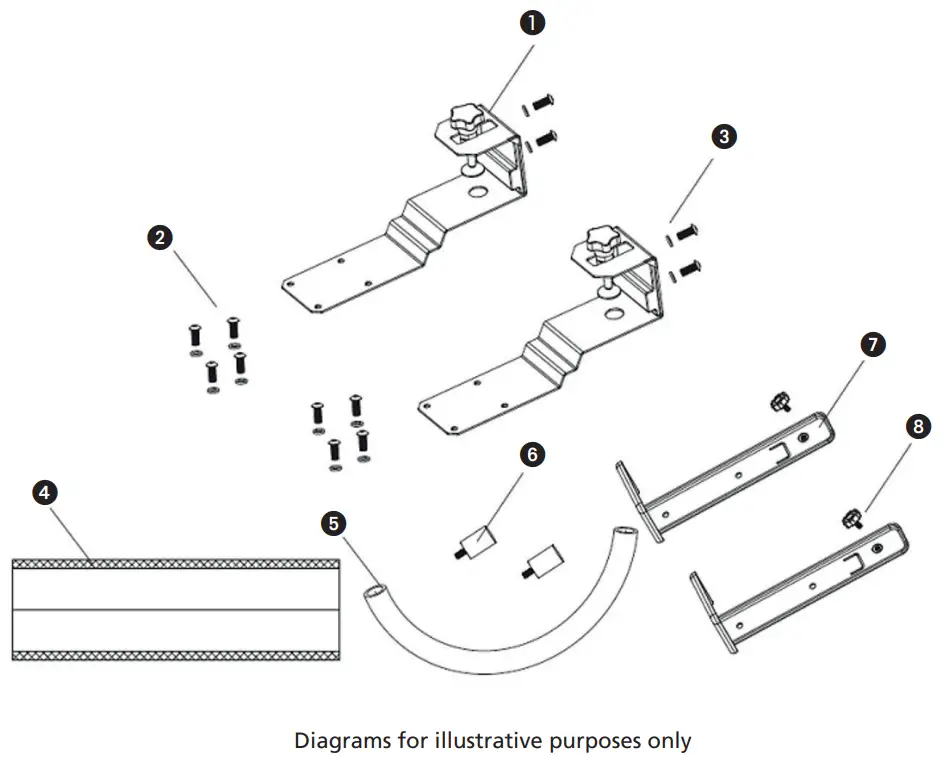 1
3
2
7
8
6
4
5

Diagrams for illustrative purposes only