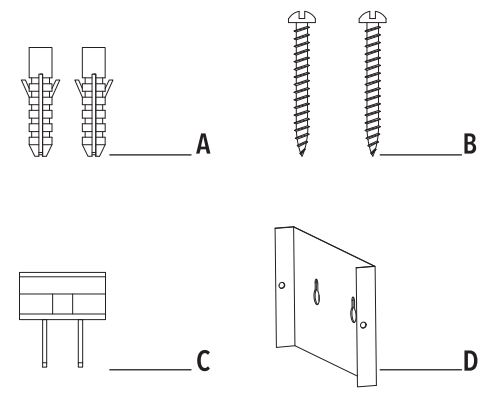 A

B

C

D