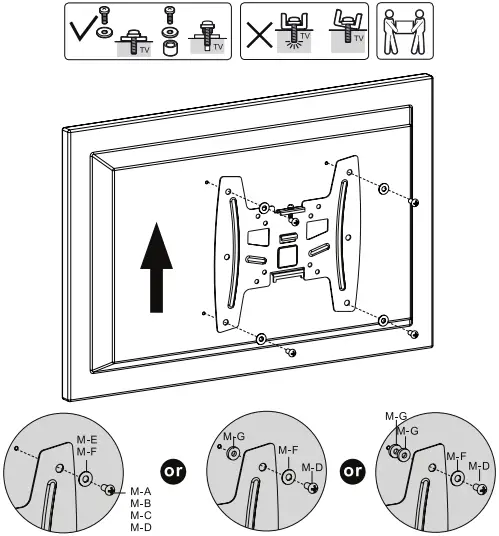 TV
TV
TV
TV

M-E
M-F
M-A
M-B
M-C
M-D

or

M-G
M-F
M-D

or

M-G
M-G
M-F
M-D