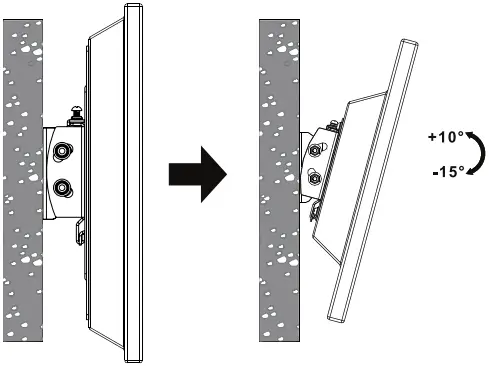 +10°
-15°