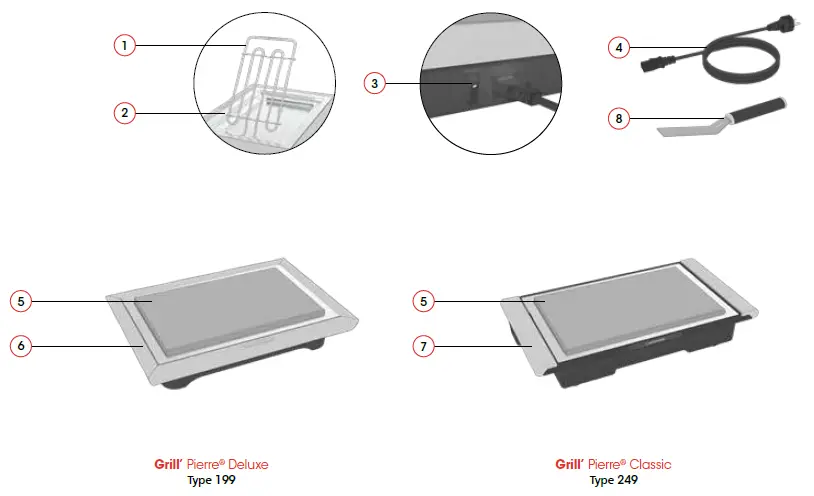 1
2
3
4
8
5
6
5
7

Grill' Pierre® Deluxe
Type 199

Grill' Pierre® Classic
Type 249