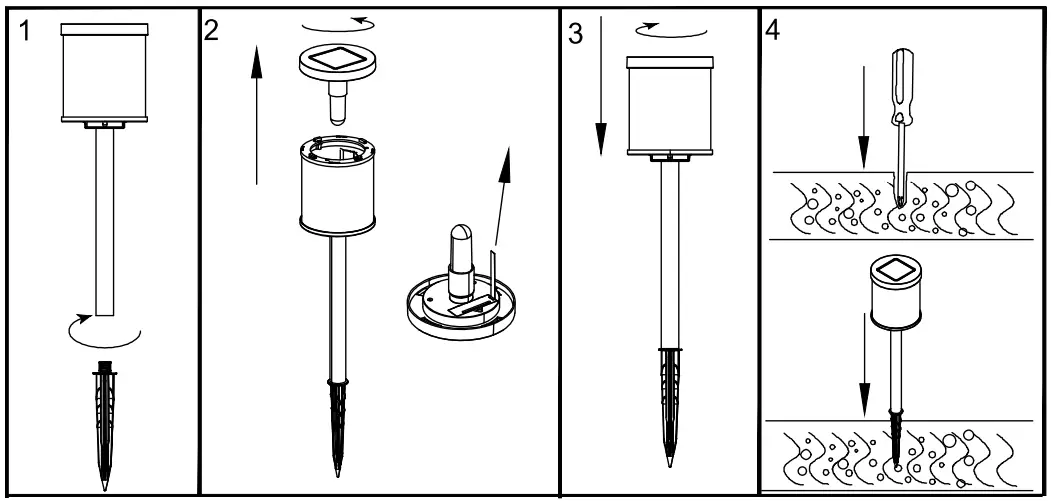 1

2

3

4