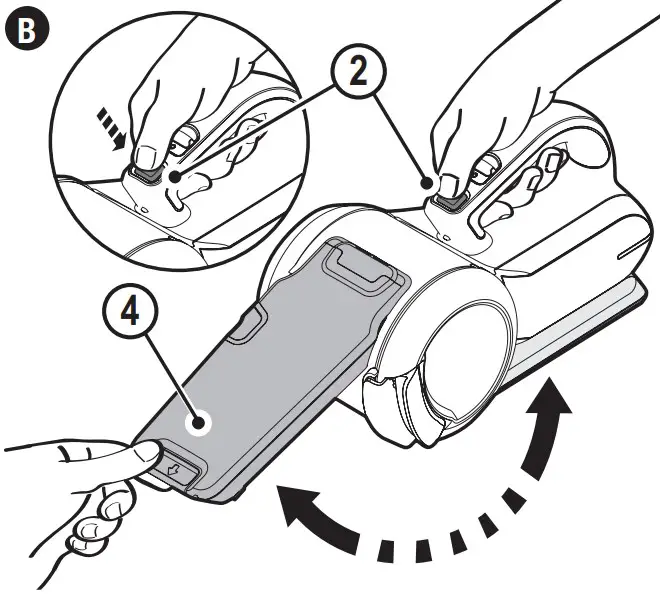 B
2
4