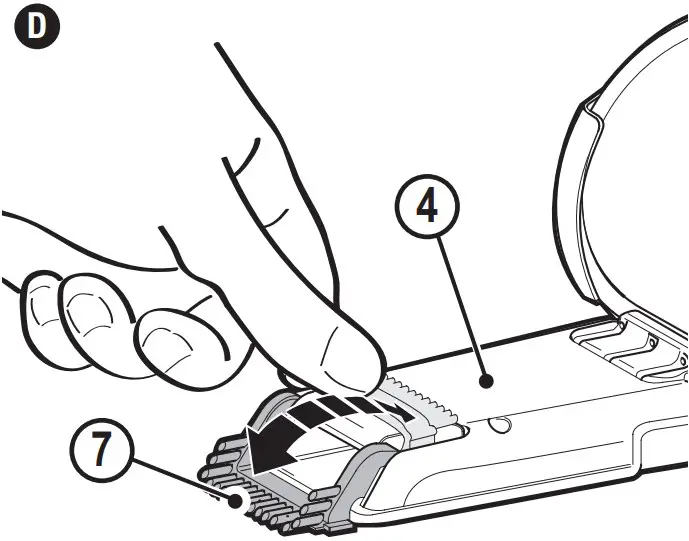 D

4

7