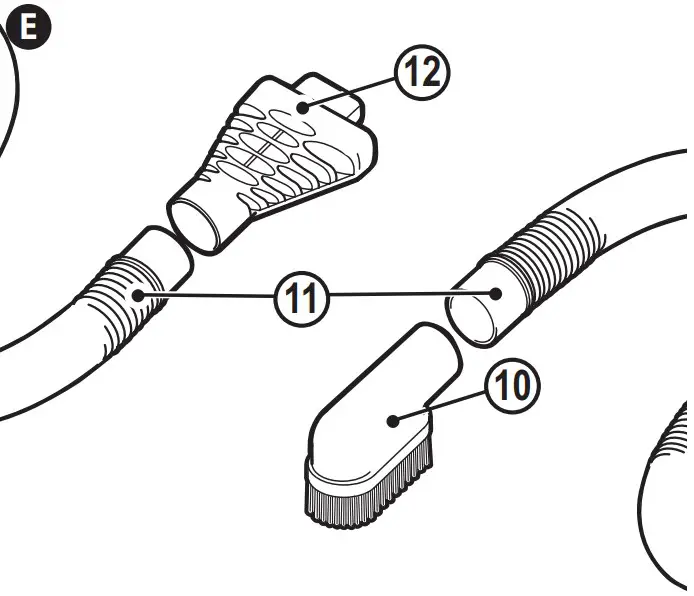 E
12
11
10