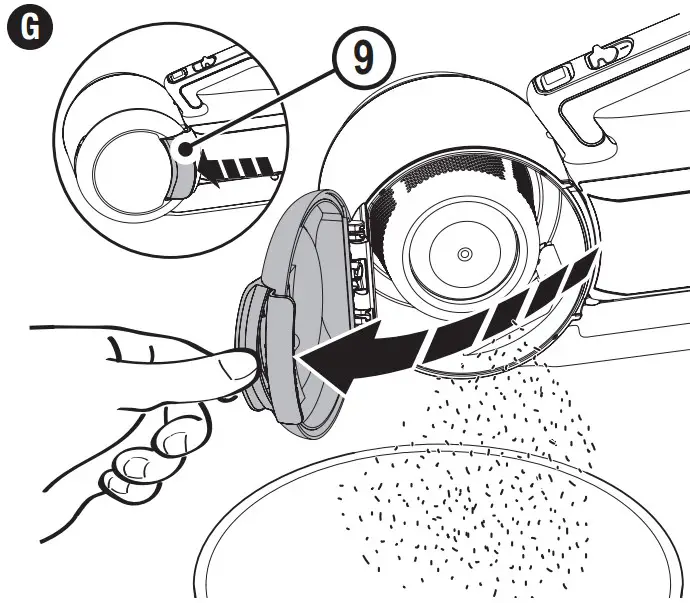 G

9