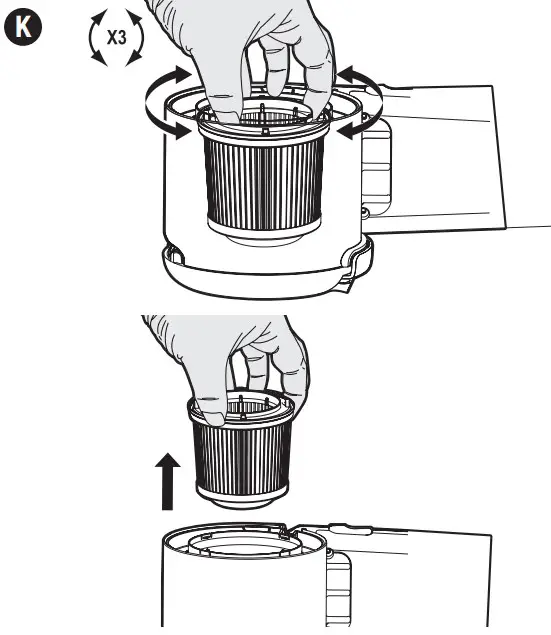 K

X3