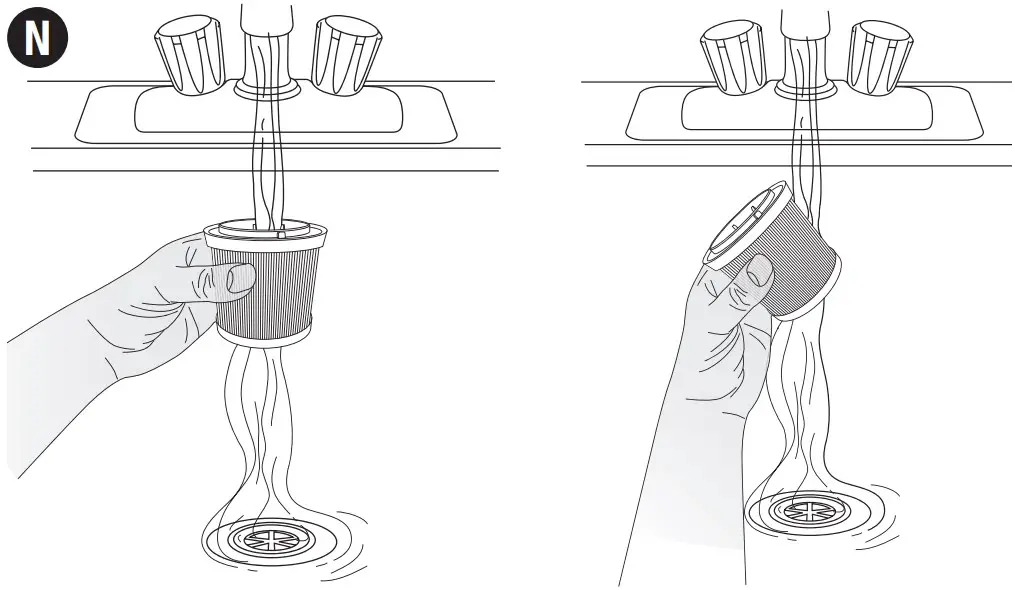 N