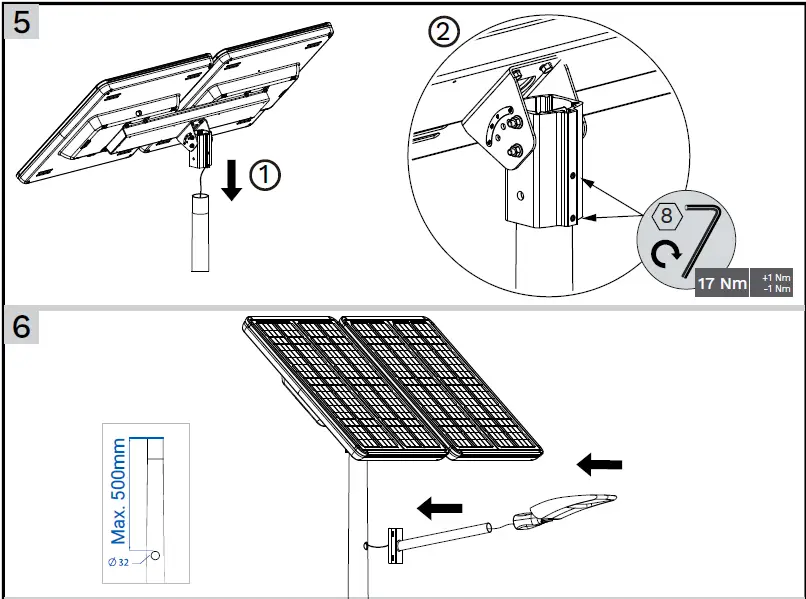 5

①

②

8

17 Nm

+1 Nm
−1 Nm

6

Max. 500mm

Ø 32