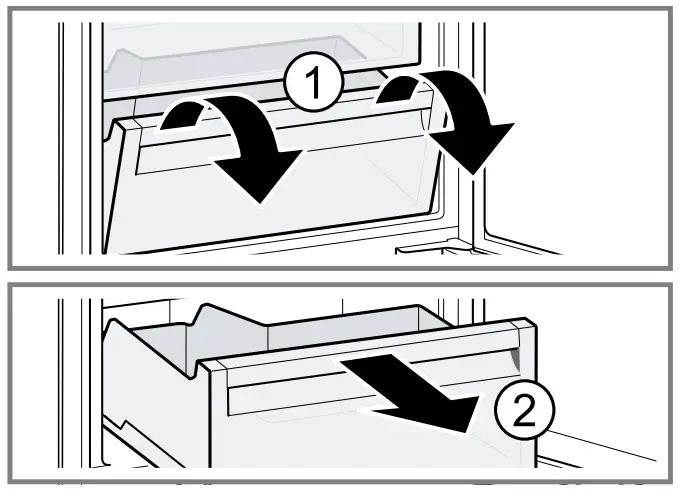 1

2