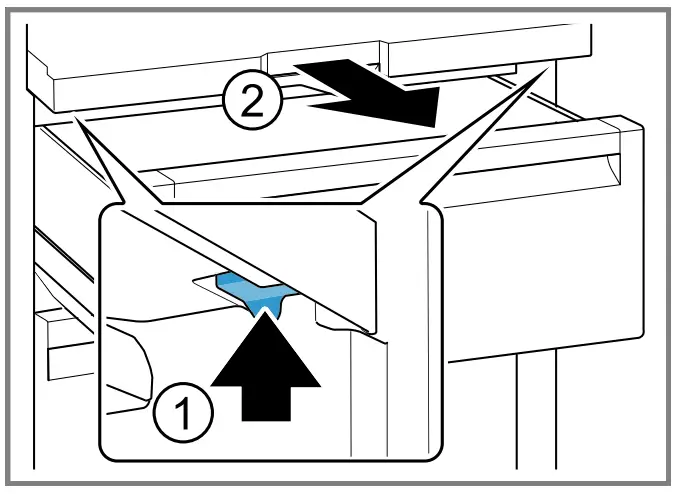 2

1