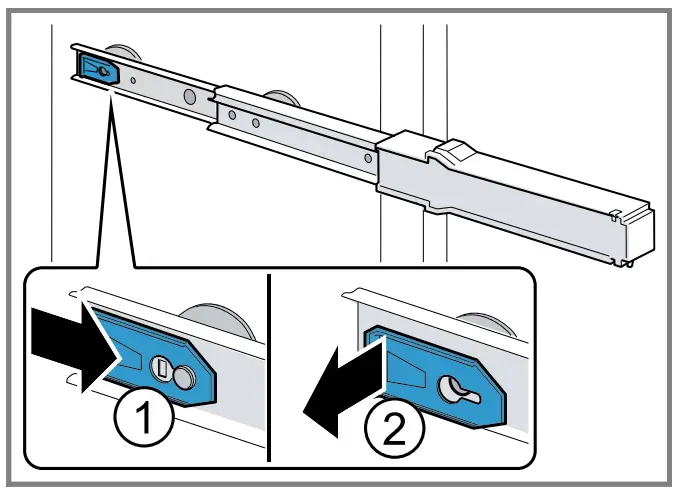 1

2