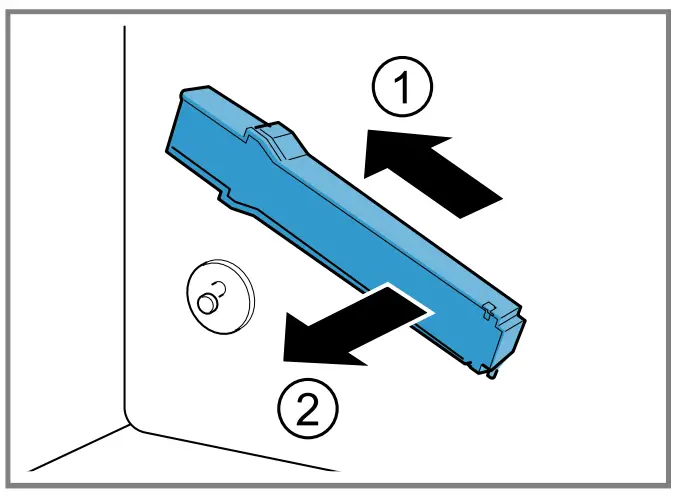 1

2