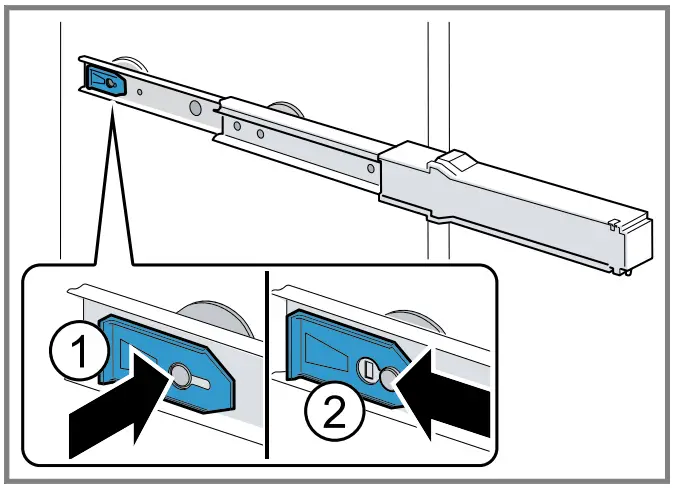 1

2