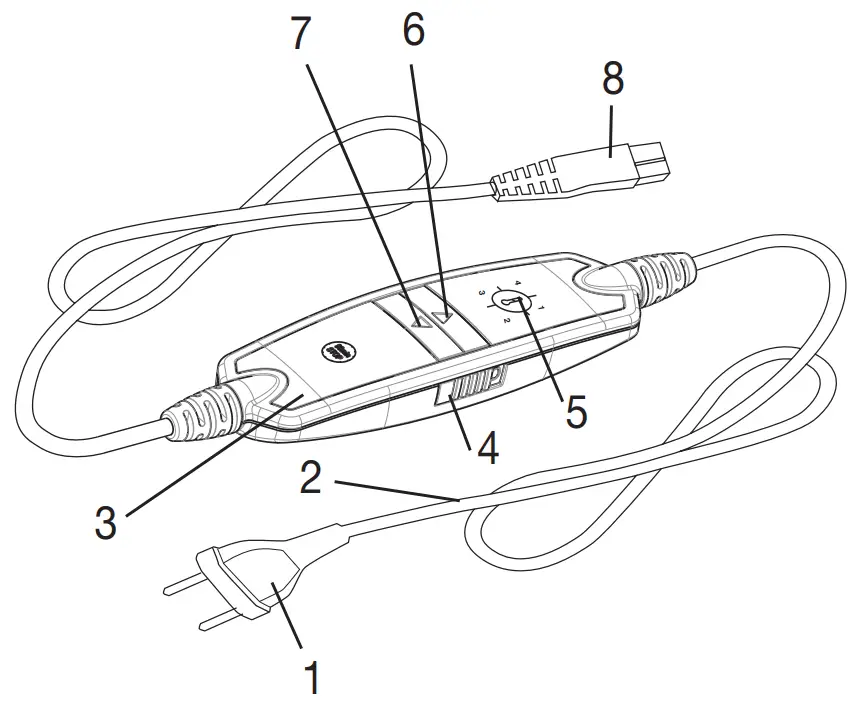 7
6
8
4
3
1
2
5
4
3
2
1