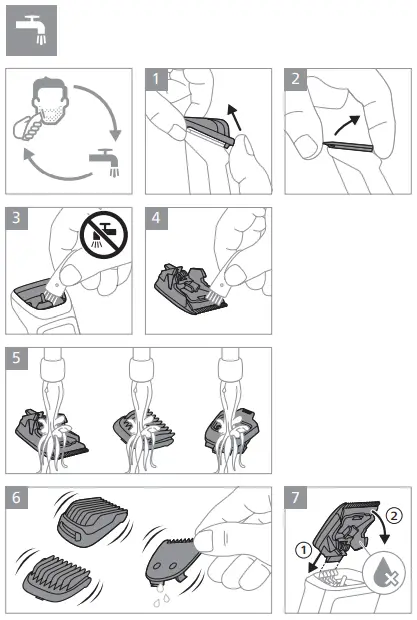 1

2

3

4

5

6

7

①

②