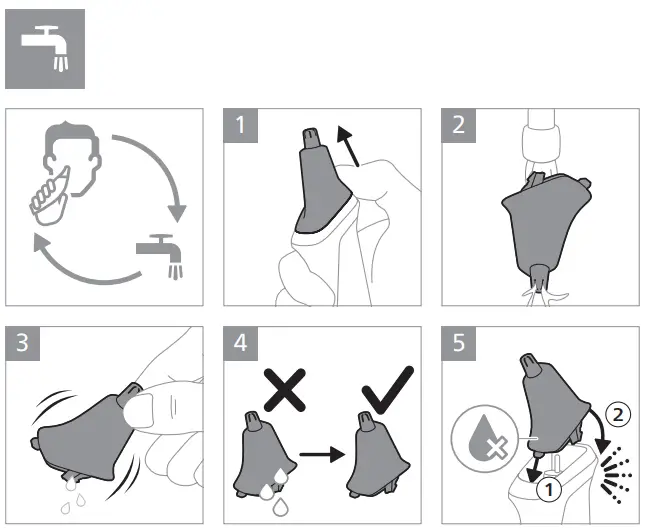 1

2

3

4

5

2

1