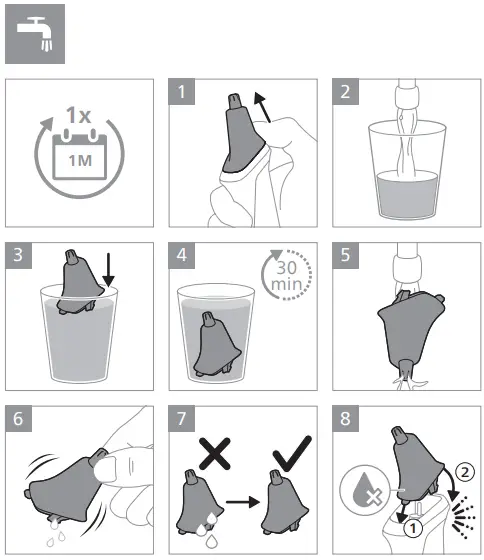 1x
1M

1

2

3

4
30 min

5

6

7

8
2
1