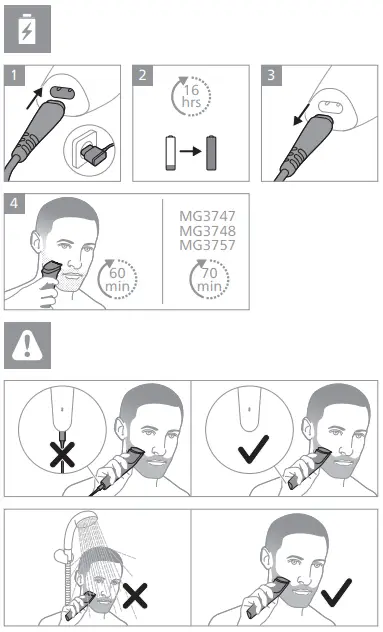 1

2

16 hrs

3

4

60 min

MG3747
MG3748
MG3757

70 min