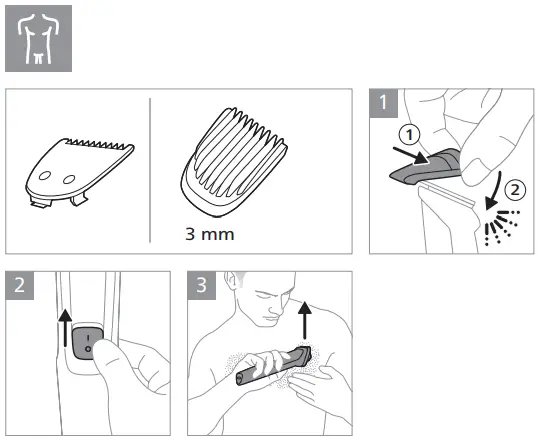 3 mm

1

①

②

2

I

O

3