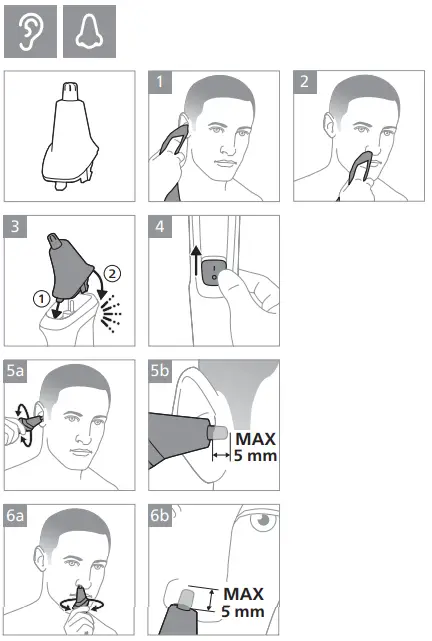 1

2

3

①

②

4

I
O

5a

5b

MAX
5 mm

6a

6b

MAX
5 mm