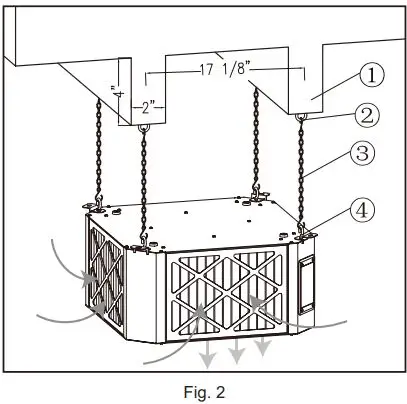 17 1/8"
4"
2"
①
②
③
④
Fig. 2