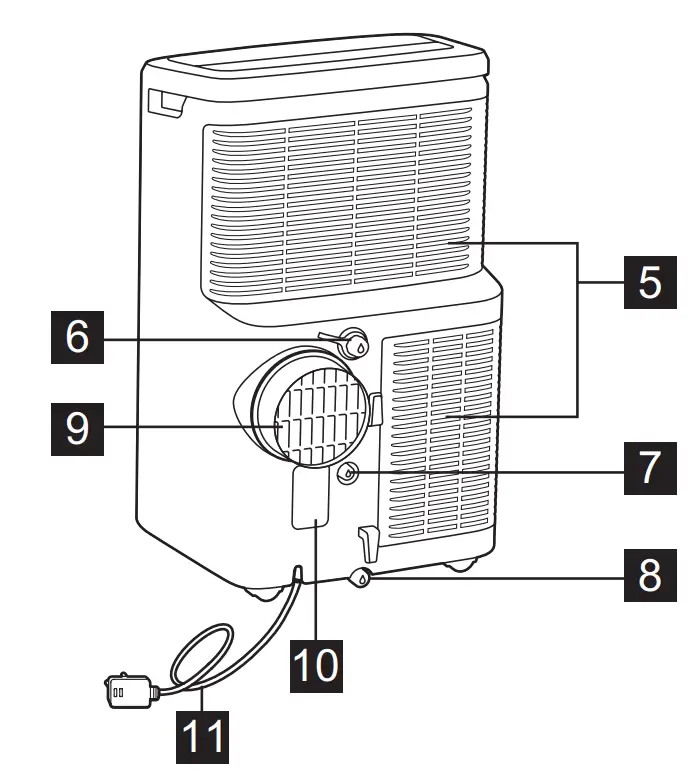 5
6
9
7
8
10
11