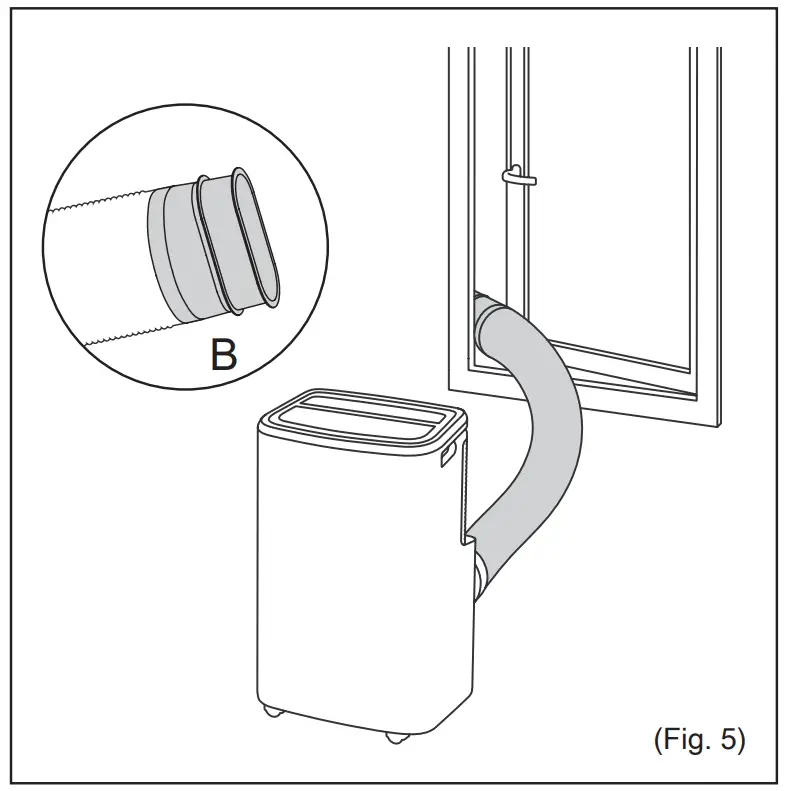 B

(Fig. 5)