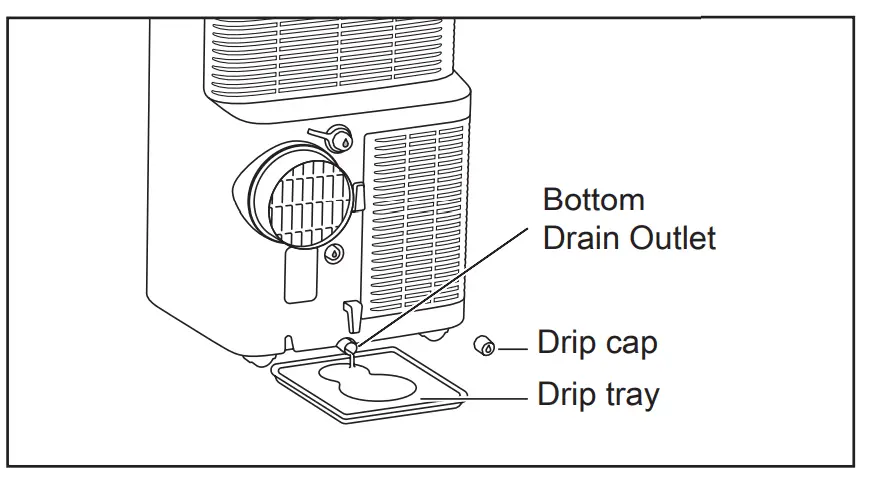 Bottom
Drain Outlet

Drip cap

Drip tray