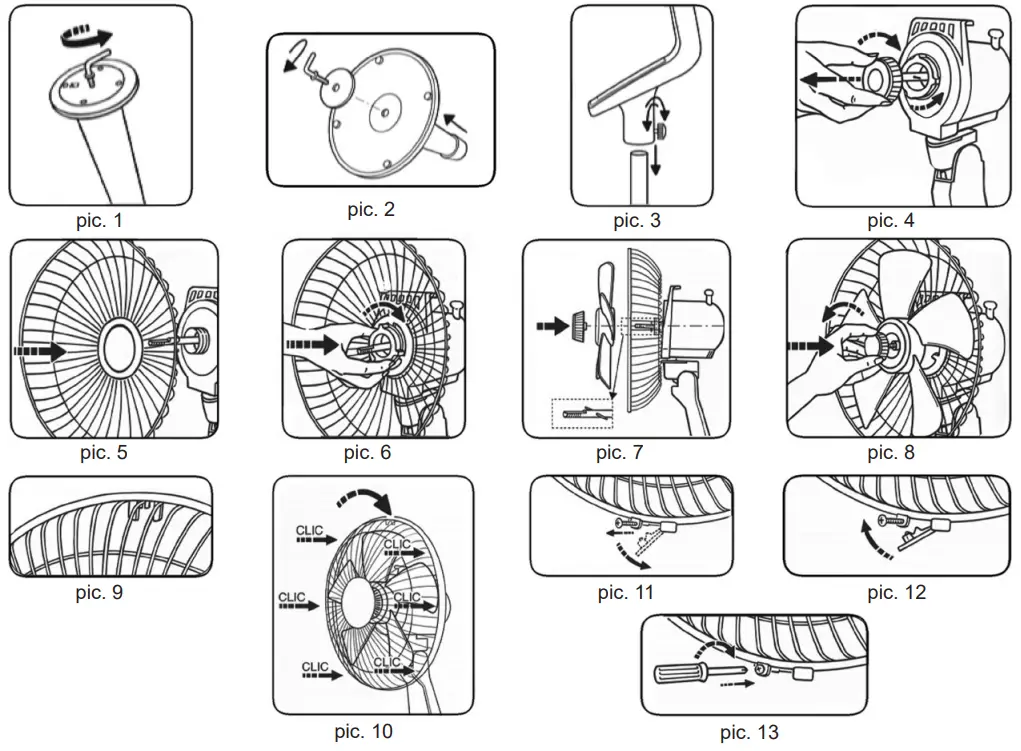 pic. 1

pic. 2

pic. 3

pic. 4

pic. 5

pic. 6

pic. 7

pic. 8

pic. 9

CLIC
CLIC
CLIC
CLIC
CLIC
CLIC

pic. 10

pic. 11

pic. 12

pic. 13