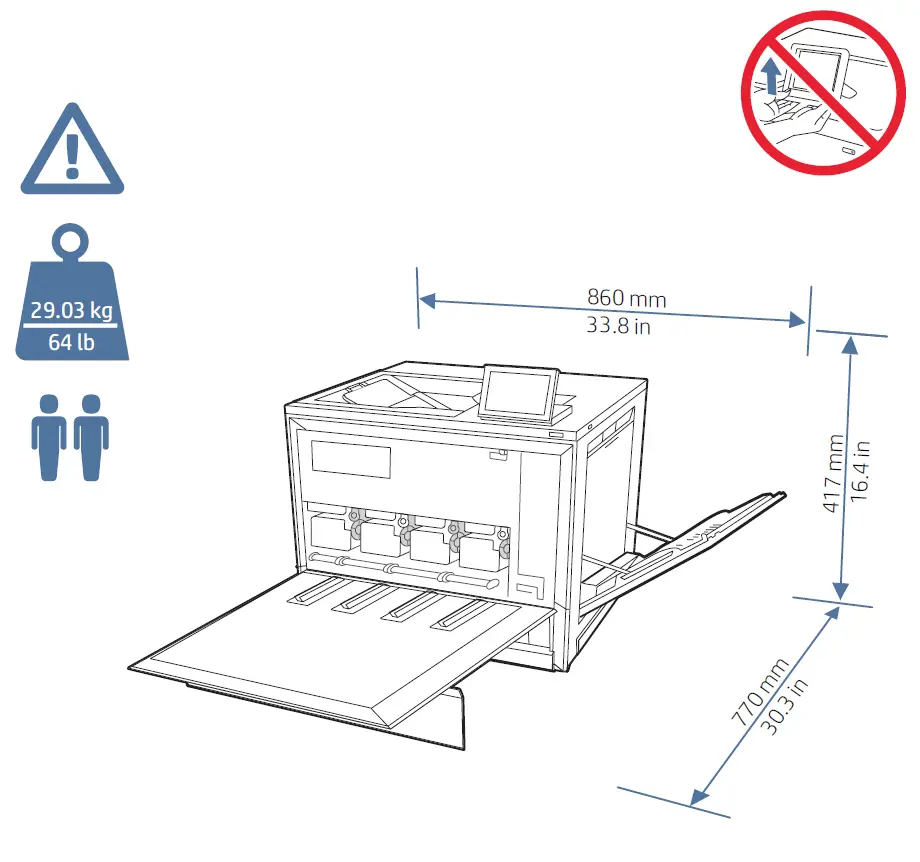 29.03 kg
64 lb

860 mm
33.8 in

417 mm
16.4 in

770 mm
30.3 in