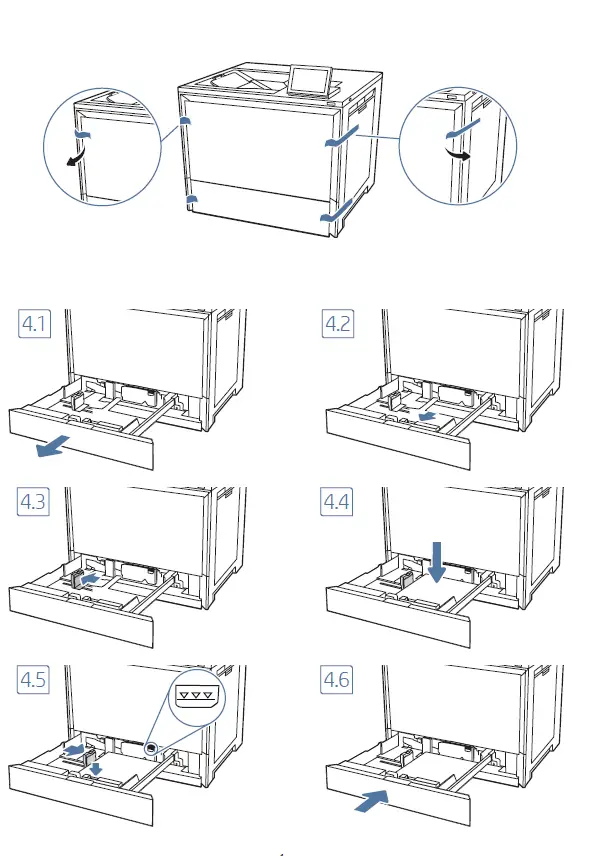 4.1

4.2

4.3

4.4

4.5

4.6