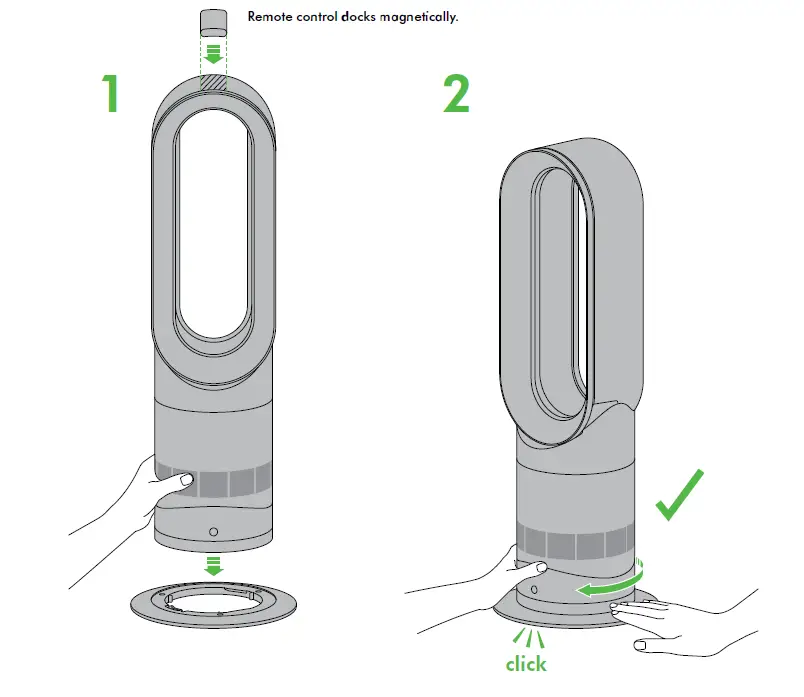 Remote control docks magnetically.

1

2

click