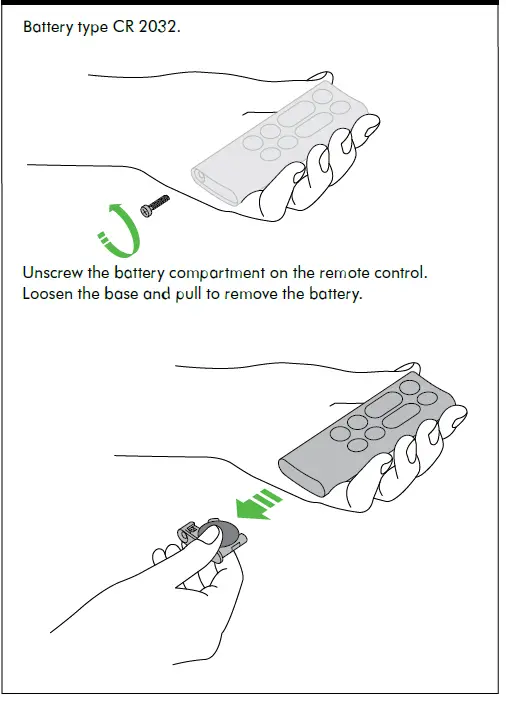 Battery type CR 2032.

Unscrew the battery compartment on the remote control. Loosen the base and pull to remove the battery.