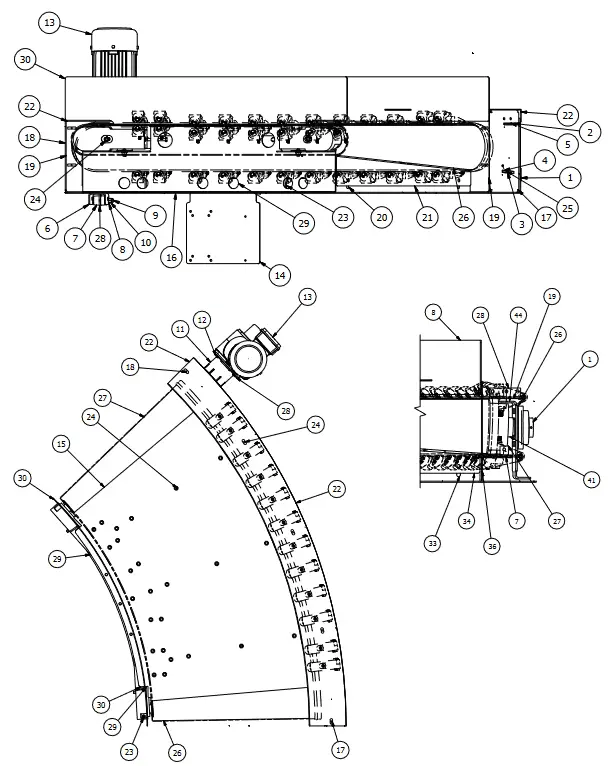 13
30
22
18
19
24
6
7
28
8
10
9
16
14
29
23
20
21
26
19
3
17
25
1
4
5
2
22

13
12
11
22
18
28
27
24
24
15
22
30
29
30
29
23
26
17

8
28
44
19
26
1
41
27
7
36
34
33