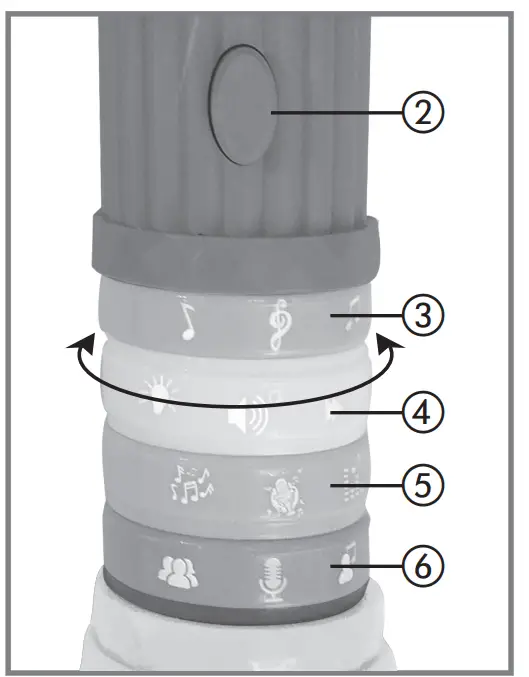 ②
③
④
⑤
⑥