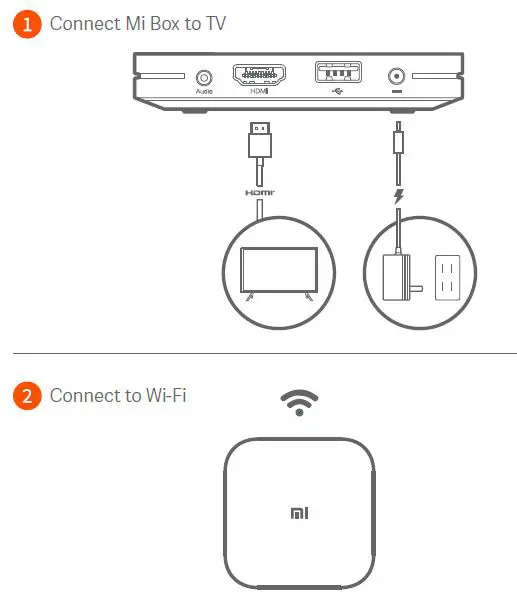 1 Connect Mi Box to TV

Audio

HDMI

HDMI

2 Connect to Wi-Fi

MI