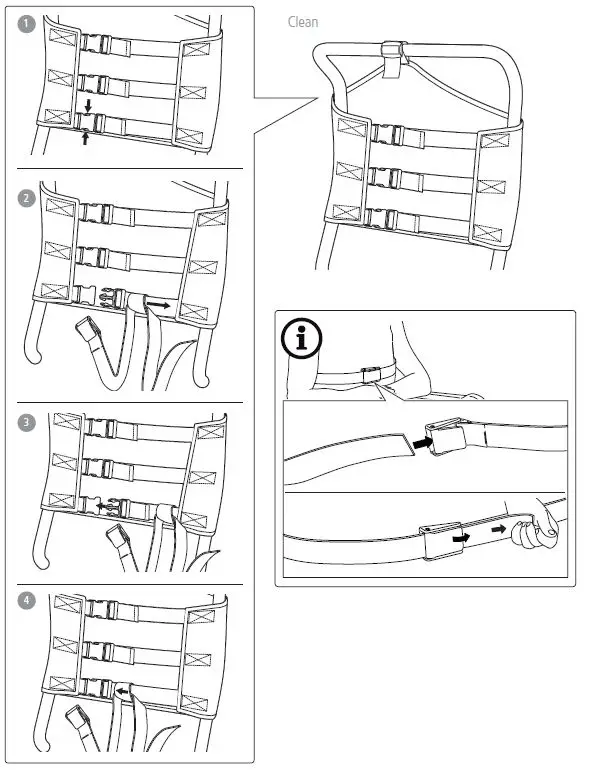 1

2

3

4

Clean

i