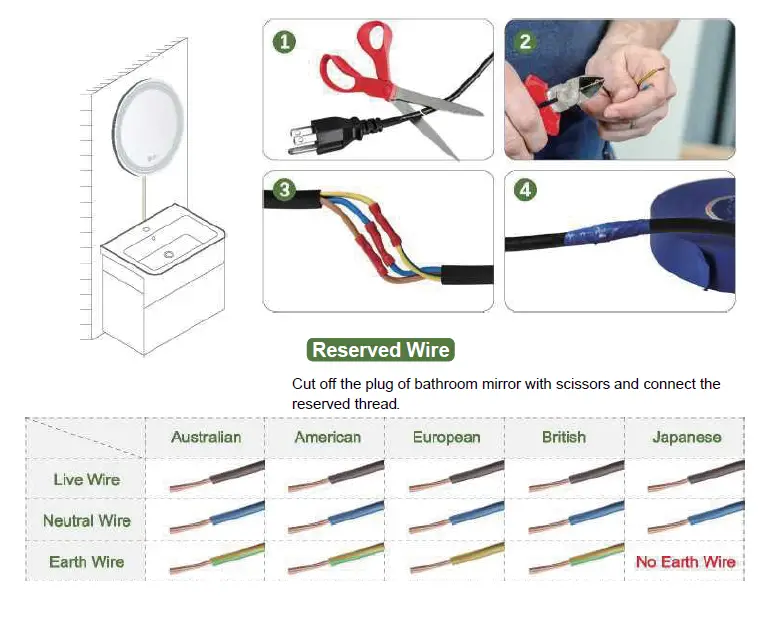 1

2

3

4

Reserved Wire

Cut off the plug of bathroom mirror with scissors and connect the reserved thread.

| | Australian | American | European | British | Japanese |
|---|---|---|---|---|---|
| Live Wire | | | | | |
| Neutral Wire | | | | | |
| Earth Wire | | | | | No Earth Wire |