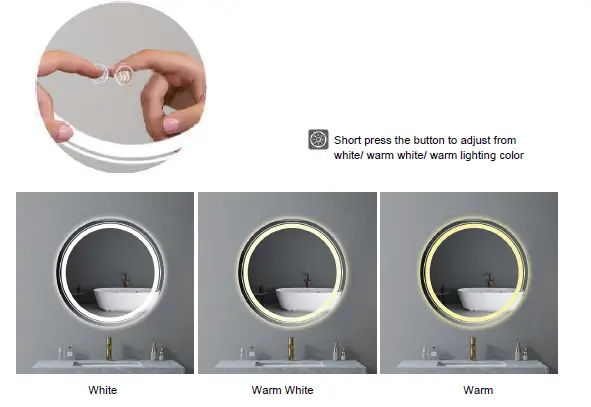 Short press the button to adjust from white/ warm white/ warm lighting color

White

Warm White

Warm