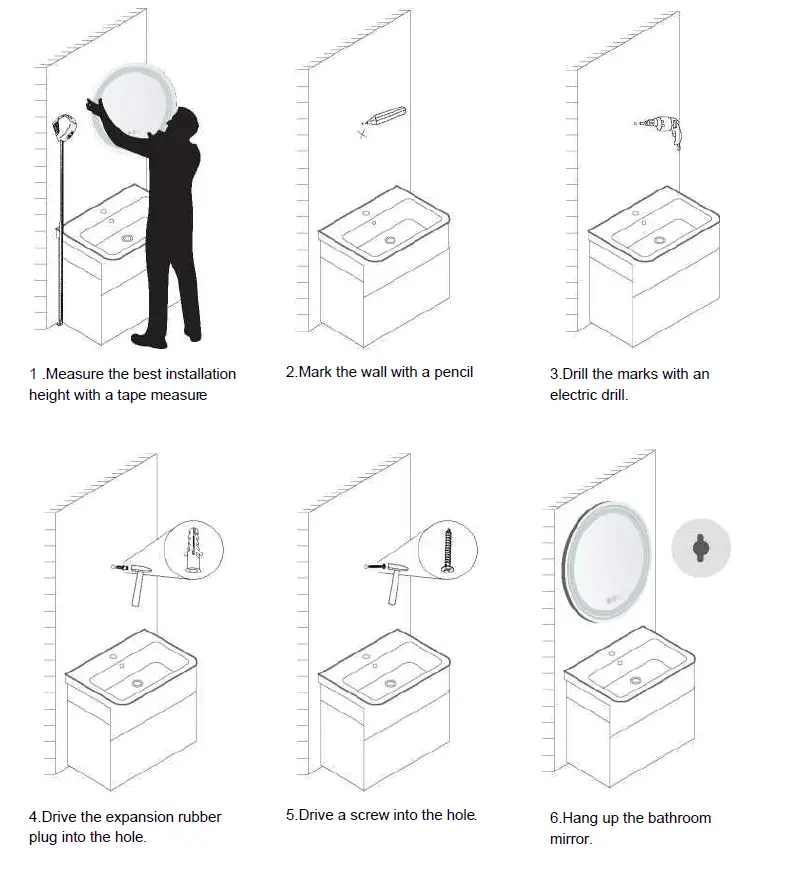 1 .Measure the best installation height with a tape measure

2.Mark the wall with a pencil

3.Drill the marks with an electric drill.

4.Drive the expansion rubber plug into the hole.

5.Drive a screw into the hole.

6.Hang up the bathroom mirror.