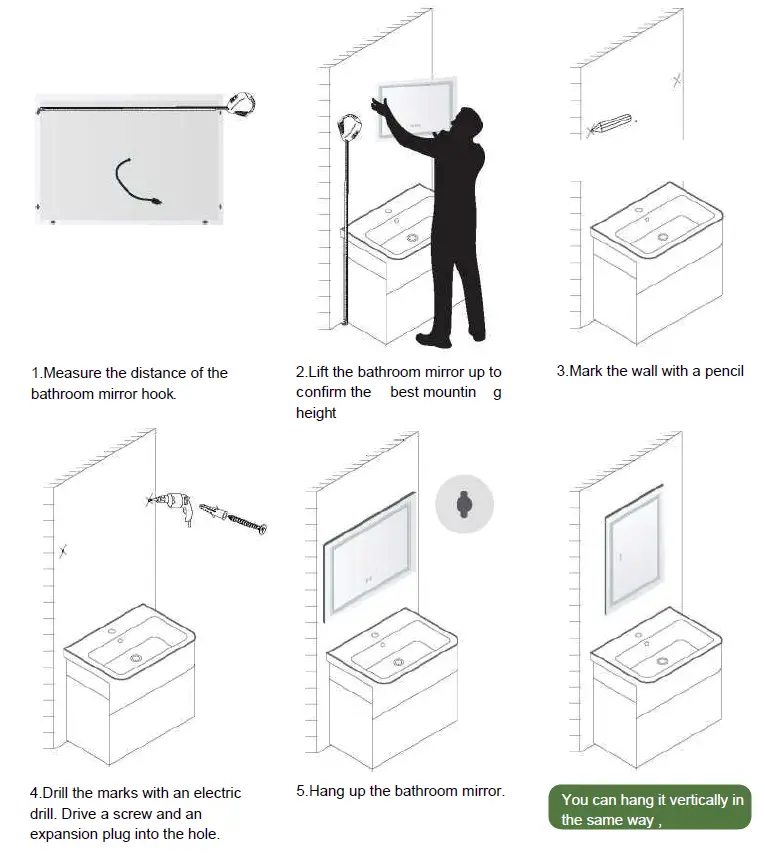 1.Measure the distance of the bathroom mirror hook.

2.Lift the bathroom mirror up to confirm the best mountin g height

3.Mark the wall with a pencil

4.Drill the marks with an electric drill. Drive a screw and an expansion plug into the hole.

5.Hang up the bathroom mirror.

You can hang it vertically in the same way ,