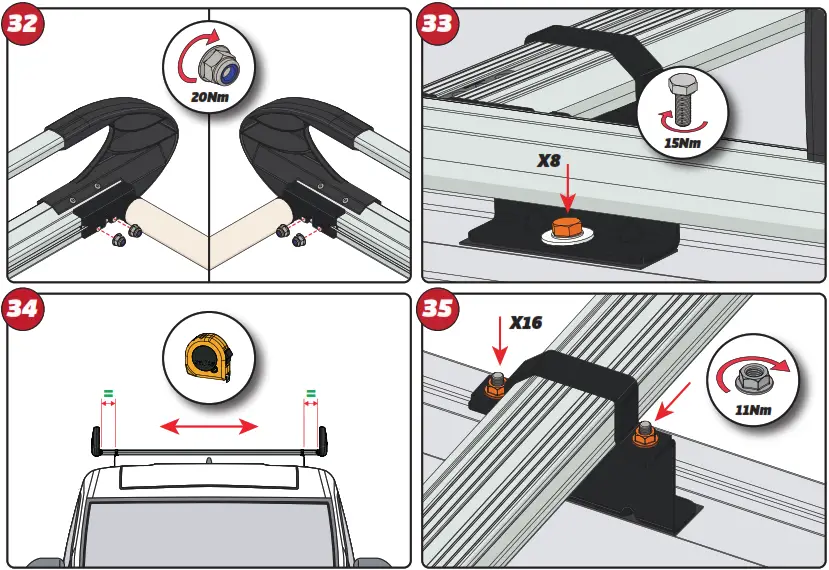 32

20Nm

33

15Nm

X8

34

=

=

35

X16

11Nm