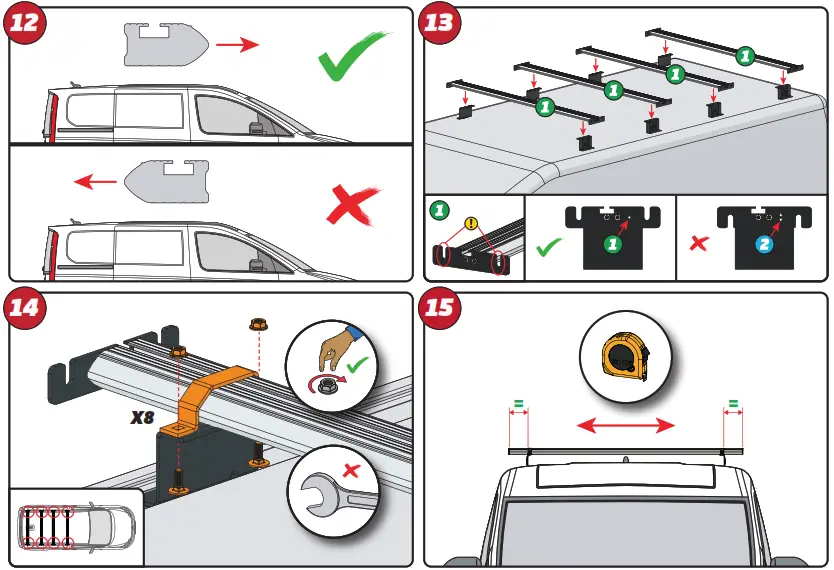 12

13

1

1

1

1

1

!

1

2

14

X8

15

=

=